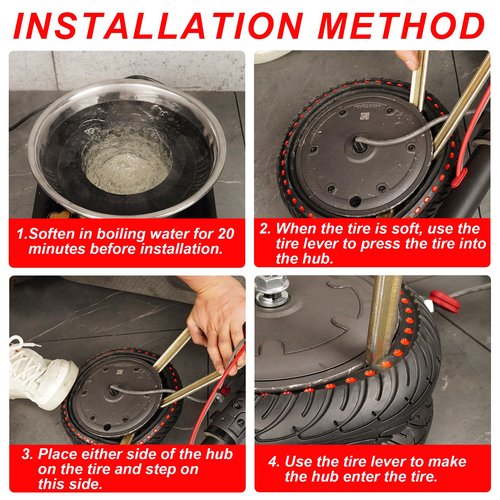 INSTALLATION METHOD

1.Soften in boiling water for 20 minutes before installation.

2. When the tire is soft, use the tire lever to press the tire into the hub.

3. Place either side of the hub on the tire and step on this side.

4. Use the tire lever to make the hub enter the tire.