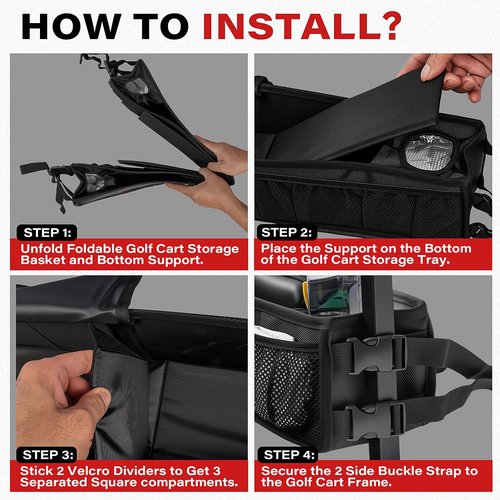 HOW TO INSTALL?

STEP 1:
Unfold Foldable Golf Cart Storage Basket and Bottom Support.

STEP 2:
Place the Support on the Bottom of the Golf Cart Storage Tray.

STEP 3:
Stick 2 Velcro Dividers to Get 3 Separated Square compartments.

STEP 4:
Secure the 2 Side Buckle Strap to the Golf Cart Frame.