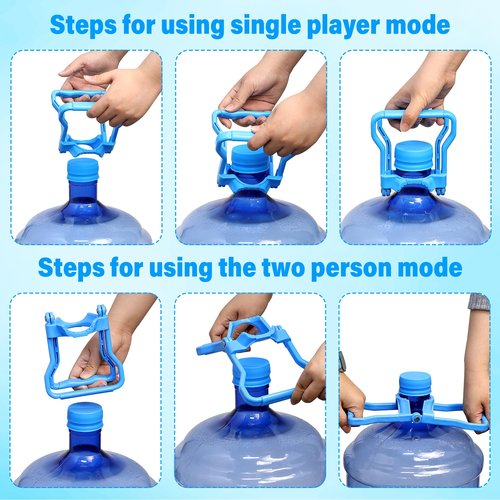 Steps for using single player mode

Steps for using the two person mode