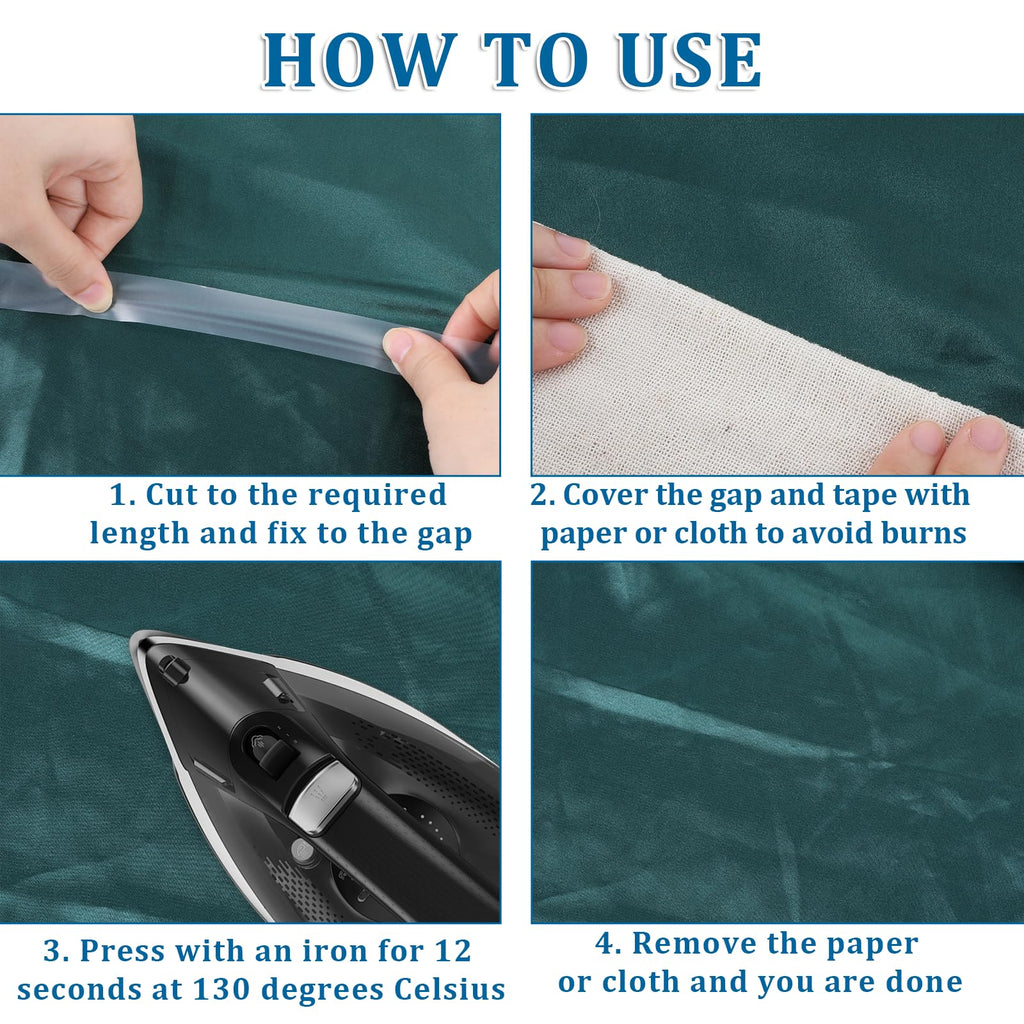 HOW TO USE

1. Cut to the required length and fix to the gap

2. Cover the gap and tape with paper or cloth to avoid burns

3. Press with an iron for 12 seconds at 130 degrees Celsius

4. Remove the paper or cloth and you are done