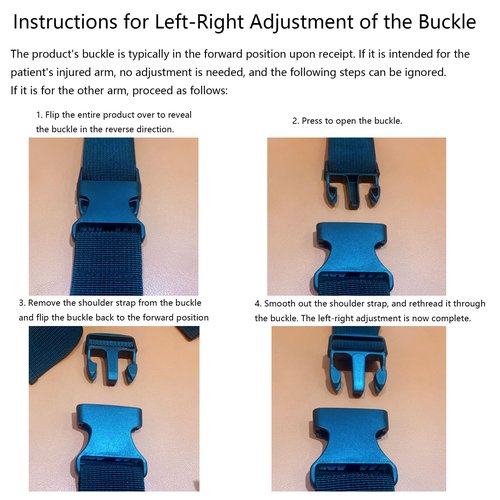 Instructions for Left-Right Adjustment of the Buckle

The product's buckle is typically in the forward position upon receipt. If it is intended for the patient's injured arm, no adjustment is needed, and the following steps can be ignored.
If it is for the other arm, proceed as follows:

1. Flip the entire product over to reveal the buckle in the reverse direction.

2. Press to open the buckle.

3. Remove the shoulder strap from the buckle and flip the buckle back to the forward position

4. Smooth out the shoulder strap, and rethread it through the buckle. The left-right adjustment is now complete.