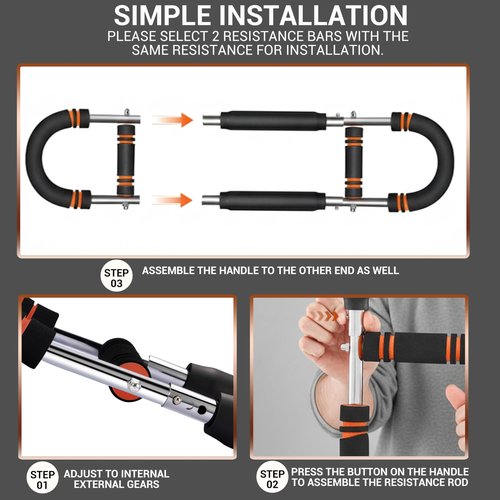 SIMPLE INSTALLATION
PLEASE SELECT 2 RESISTANCE BARS WITH THE SAME RESISTANCE FOR INSTALLATION.

STEP 03
ASSEMBLE THE HANDLE TO THE OTHER END AS WELL

STEP 01
ADJUST TO INTERNAL EXTERNAL GEARS

STEP 02
PRESS THE BUTTON ON THE HANDLE TO ASSEMBLE THE RESISTANCE ROD