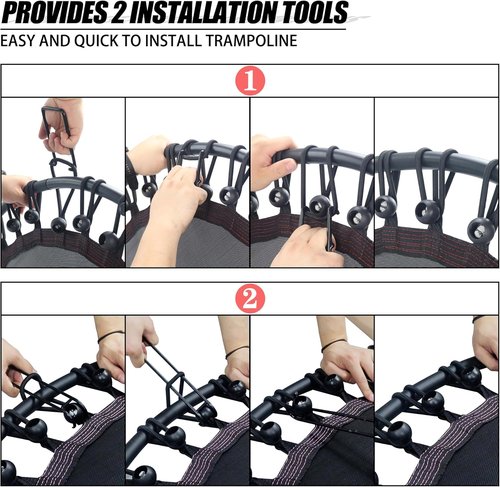 PROVIDES 2 INSTALLATION TOOLS

EASY AND QUICK TO INSTALL TRAMPOLINE

1

2