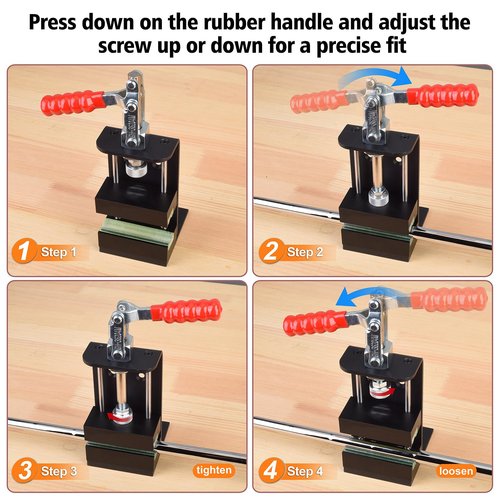 Press down on the rubber handle and adjust the screw up or down for a precise fit

1 Step 1

2 Step 2

3 Step 3

tighten

4 Step 4

loosen