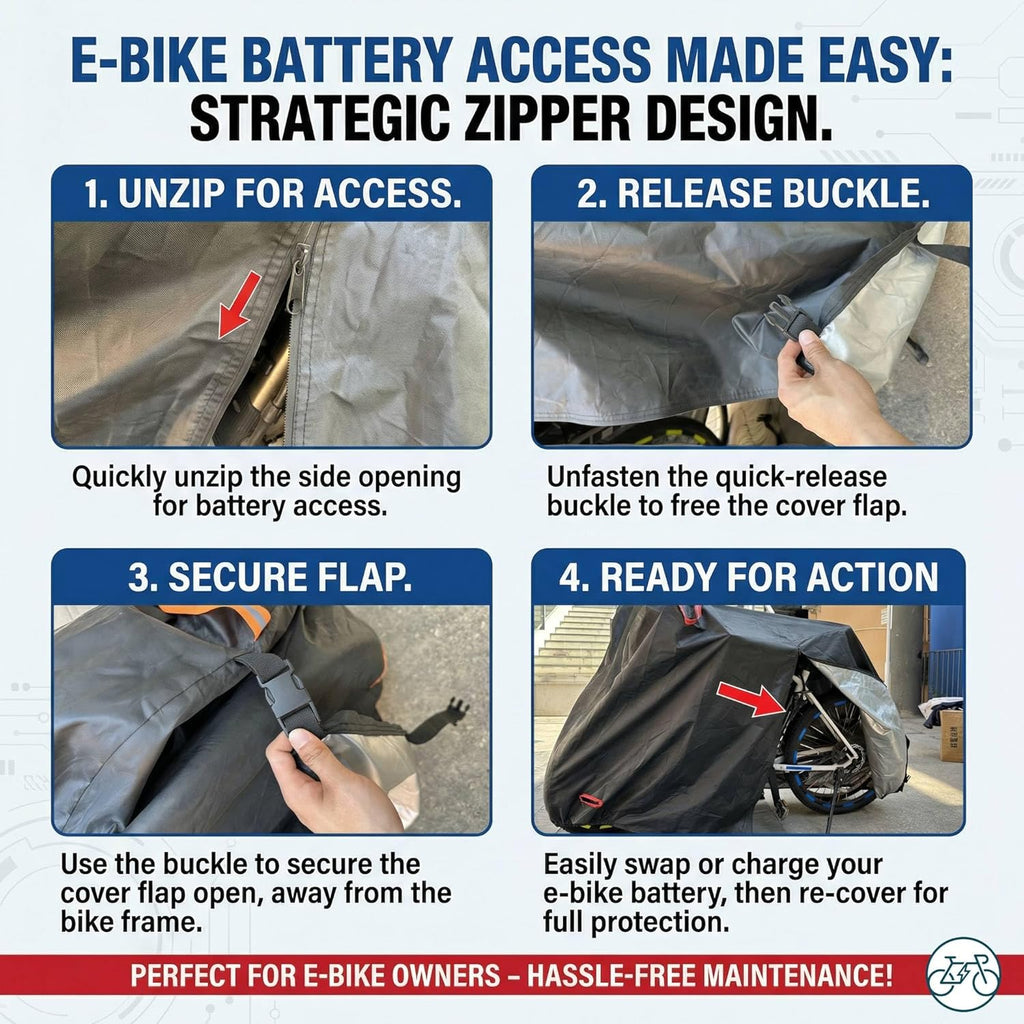 E-BIKE BATTERY ACCESS MADE EASY:
STRATEGIC ZIPPER DESIGN.

1. UNZIP FOR ACCESS.

Quickly unzip the side opening for battery access.

2. RELEASE BUCKLE.

Unfasten the quick-release buckle to free the cover flap.

3. SECURE FLAP.

Use the buckle to secure the cover flap open, away from the bike frame.

4. READY FOR ACTION

Easily swap or charge your e-bike battery, then re-cover for full protection.

PERFECT FOR E-BIKE OWNERS – HASSLE-FREE MAINTENANCE!