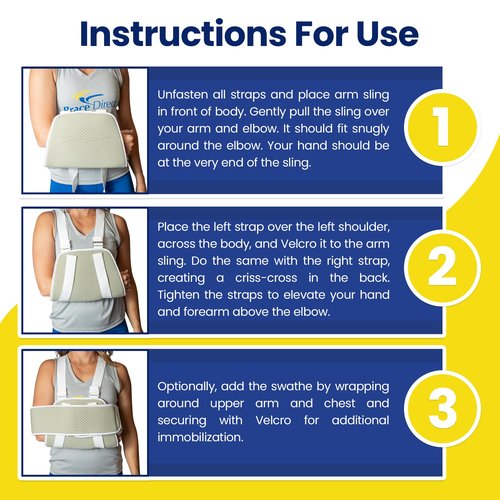 Instructions For Use

Brace Direct

Unfasten all straps and place arm sling in front of body. Gently pull the sling over your arm and elbow. It should fit snugly around the elbow. Your hand should be at the very end of the sling.

1

Place the left strap over the left shoulder, across the body, and Velcro it to the arm sling. Do the same with the right strap, creating a criss-cross in the back. Tighten the straps to elevate your hand and forearm above the elbow.

2

Optionally, add the swathe by wrapping around upper arm and chest and securing with Velcro for additional immobilization.

3