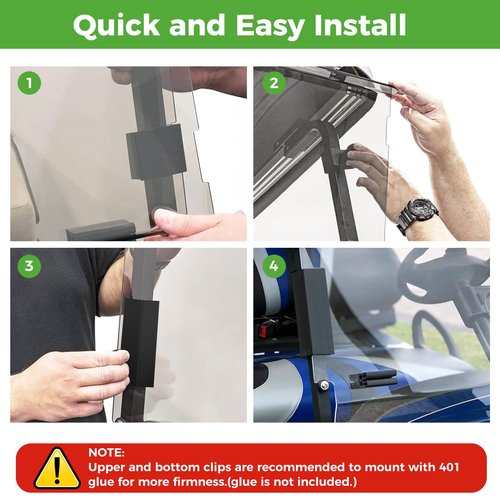 Quick and Easy Install

1

2

3

4

NOTE:
Upper and bottom clips are recommended to mount with 401 glue for more firmness.(glue is not included.)