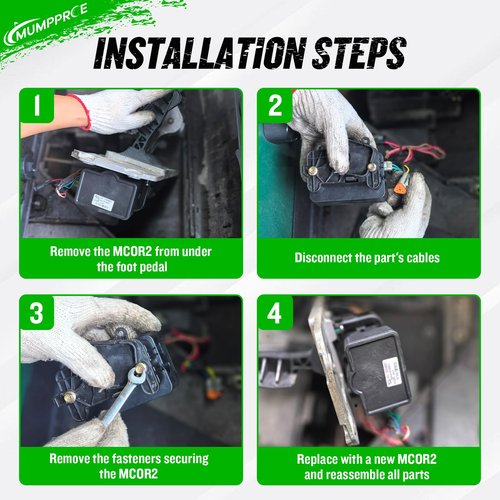 MUMPPRCE

INSTALLATION STEPS

1

Remove the MCOR2 from under the foot pedal

2

Disconnect the part's cables

3

Remove the fasteners securing the MCOR2

4

Replace with a new MCOR2 and reassemble all parts