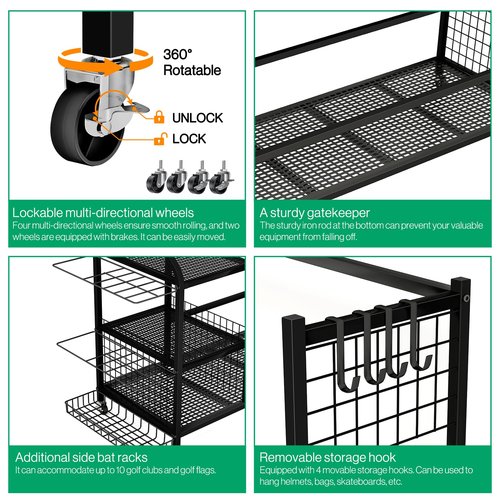 360°
Rotatable

UNLOCK

LOCK

Lockable multi-directional wheels
Four multi-directional wheels ensure smooth rolling, and two wheels are equipped with brakes. It can be easily moved.

A sturdy gatekeeper
The sturdy iron rod at the bottom can prevent your valuable equipment from falling off.

Additional side bat racks
It can accommodate up to 10 golf clubs and golf flags.

Removable storage hook
Equipped with 4 movable storage hooks. Can be used to hang helmets, bags, skateboards, etc.