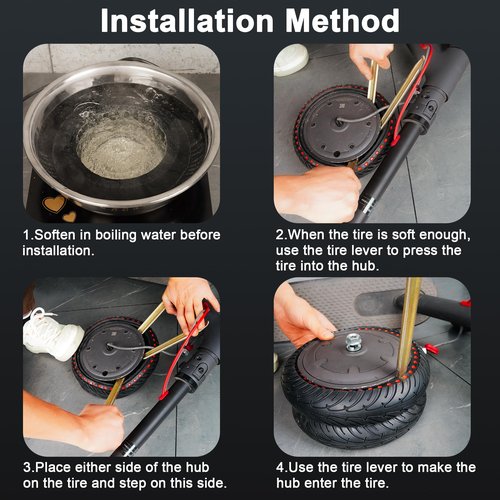 Installation Method

1.Soften in boiling water before installation.

2.When the tire is soft enough, use the tire lever to press the tire into the hub.

3.Place either side of the hub on the tire and step on this side.

4.Use the tire lever to make the hub enter the tire.