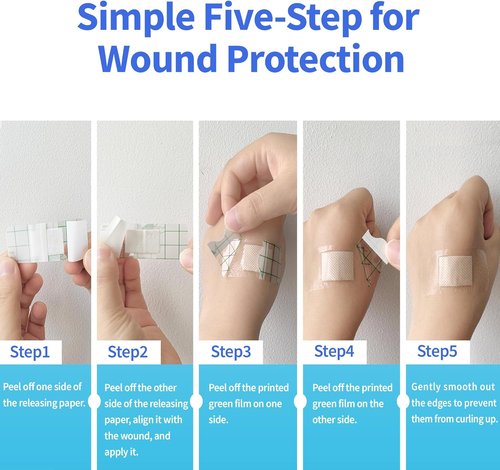 Simple Five-Step for Wound Protection

Step1

Peel off one side of the releasing paper.

Step2

Peel off the other side of the releasing paper, align it with the wound, and apply it.

Step3

Peel off the printed green film on one side.

Step4

Peel off the printed green film on the other side.

Step5

Gently smooth out the edges to prevent them from curling up.