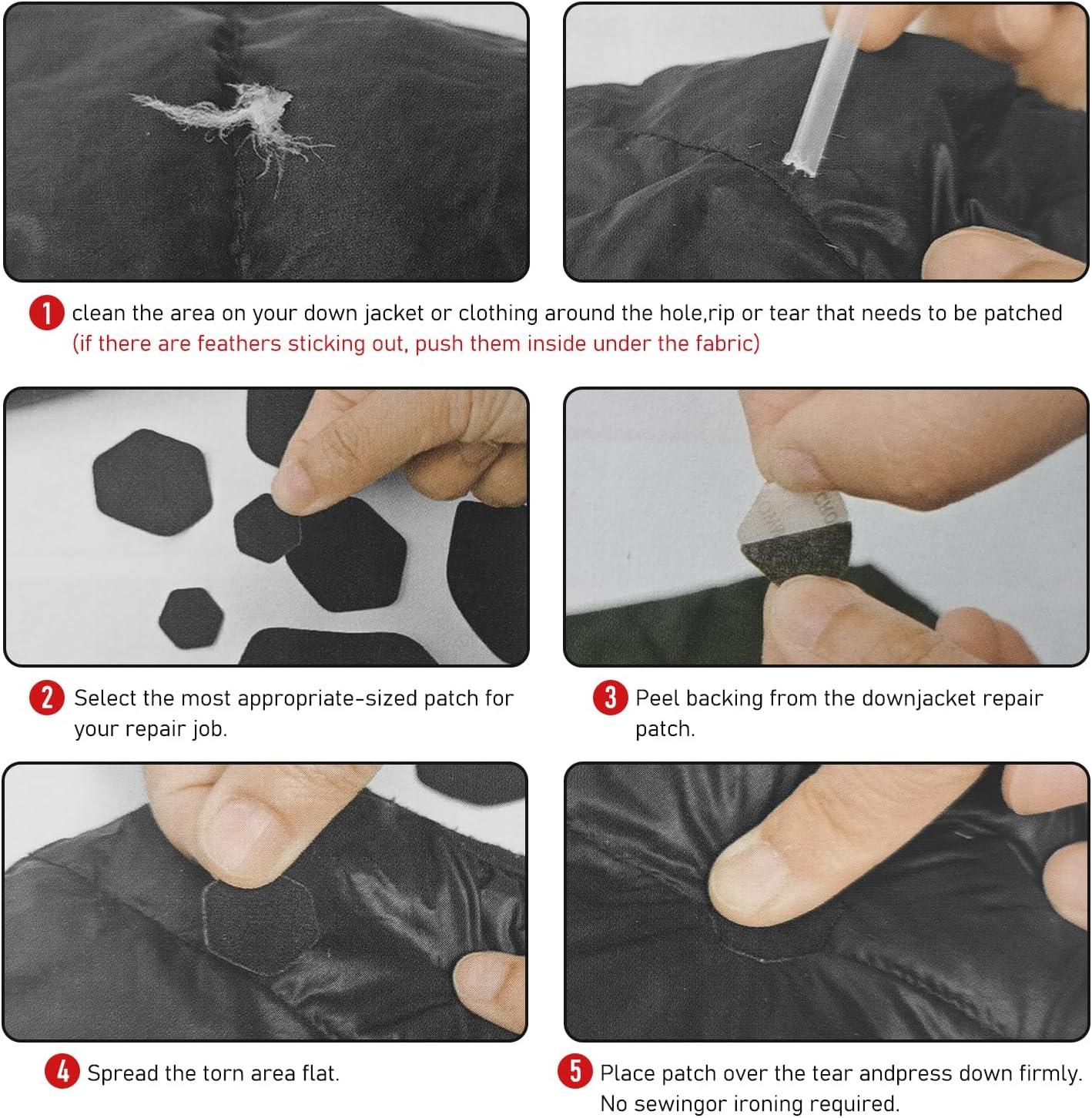 1 clean the area on your down jacket or clothing around the hole,rip or tear that needs to be patched (if there are feathers sticking out, push them inside under the fabric)

2 Select the most appropriate-sized patch for your repair job.

3 Peel backing from the downjacket repair patch.

4 Spread the torn area flat.

5 Place patch over the tear andpress down firmly. No sewingor ironing required.