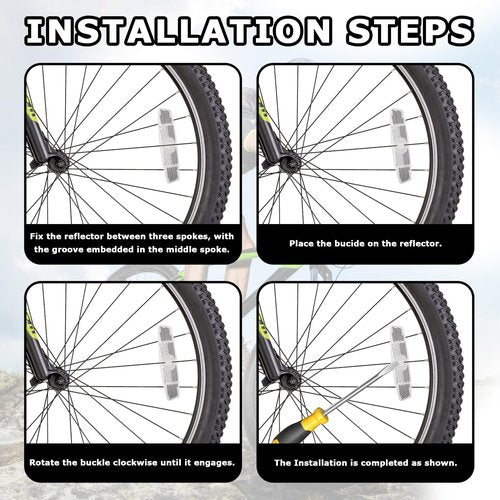 INSTALLATION STEPS

Fix the reflector between three spokes, with the groove embedded in the middle spoke.

Place the bucide on the reflector.

Rotate the buckle clockwise until it engages.

The Installation is completed as shown.