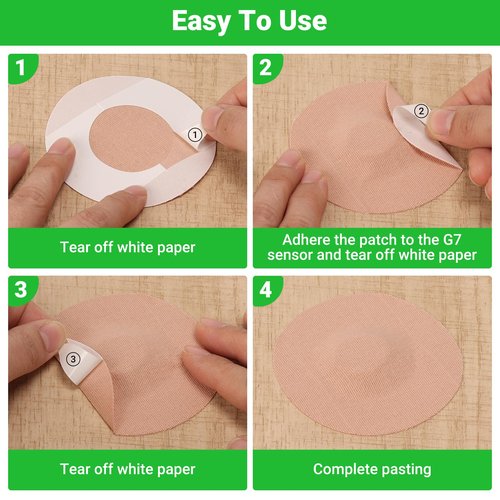 Easy To Use

1

①

Tear off white paper

2

②

Adhere the patch to the G7 sensor and tear off white paper

3

③

Tear off white paper

4

Complete pasting