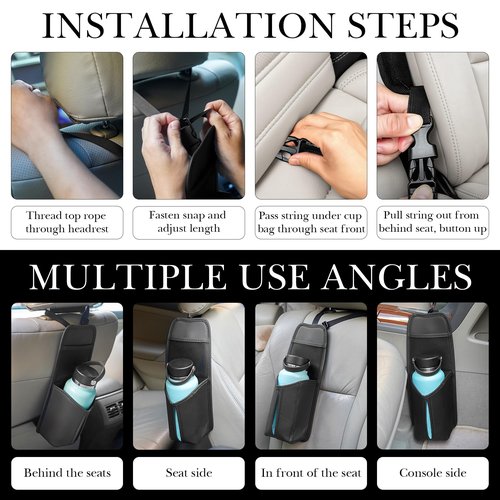 INSTALLATION STEPS

Thread top rope through headrest

Fasten snap and adjust length

Pass string under cup bag through seat front

Pull string out from behind seat, button up

MULTIPLE USE ANGLES

Behind the seats

Seat side

In front of the seat

Console side