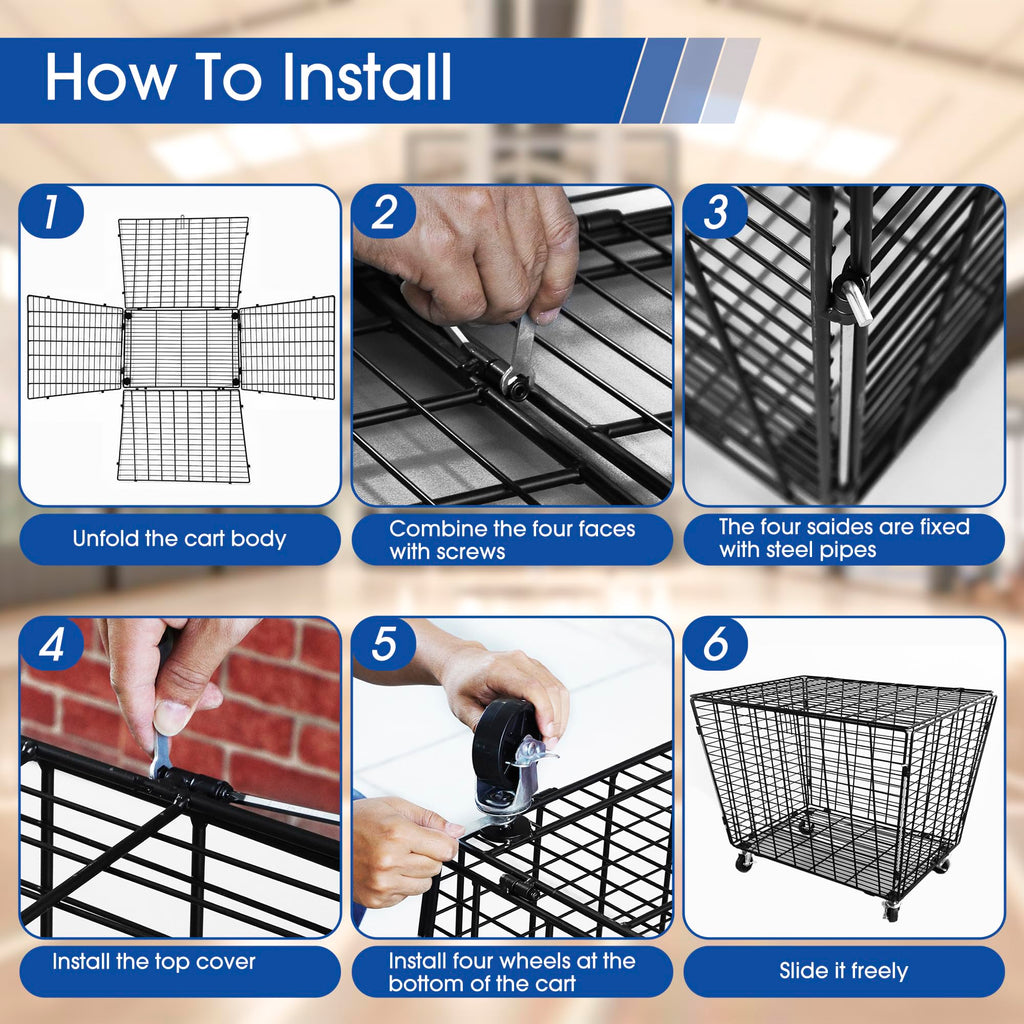 How To Install

1

Unfold the cart body

2

Combine the four faces with screws

3

The four saides are fixed with steel pipes

4

Install the top cover

5

Install four wheels at the bottom of the cart

6

Slide it freely