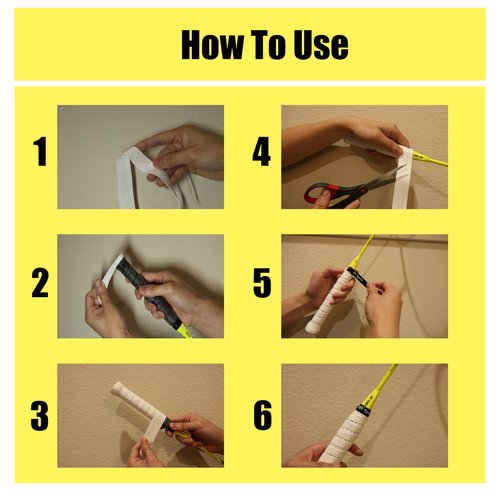 How To Use

1

2

3

4

5

6