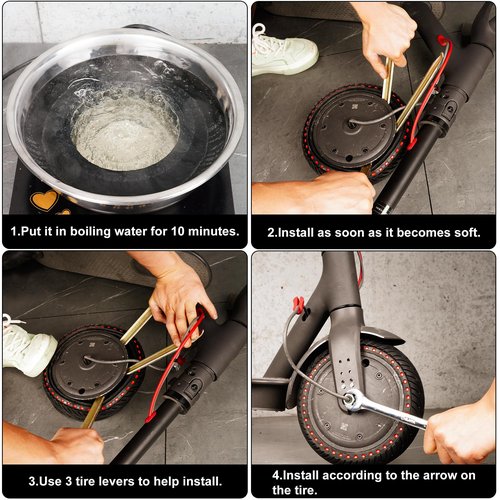 1.Put it in boiling water for 10 minutes.

2.Install as soon as it becomes soft.

3.Use 3 tire levers to help install.

4.Install according to the arrow on the tire.