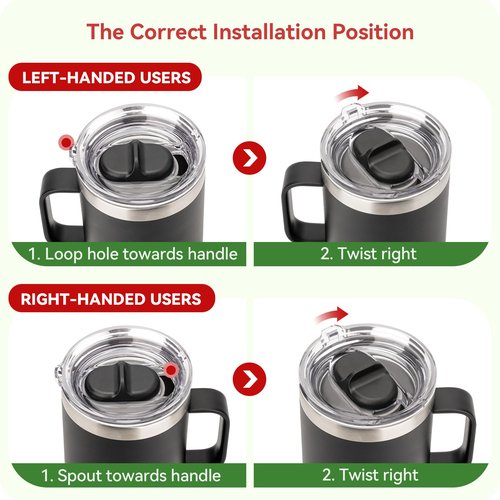 The Correct Installation Position

LEFT-HANDED USERS

1. Loop hole towards handle

2. Twist right

RIGHT-HANDED USERS

1. Spout towards handle

2. Twist right