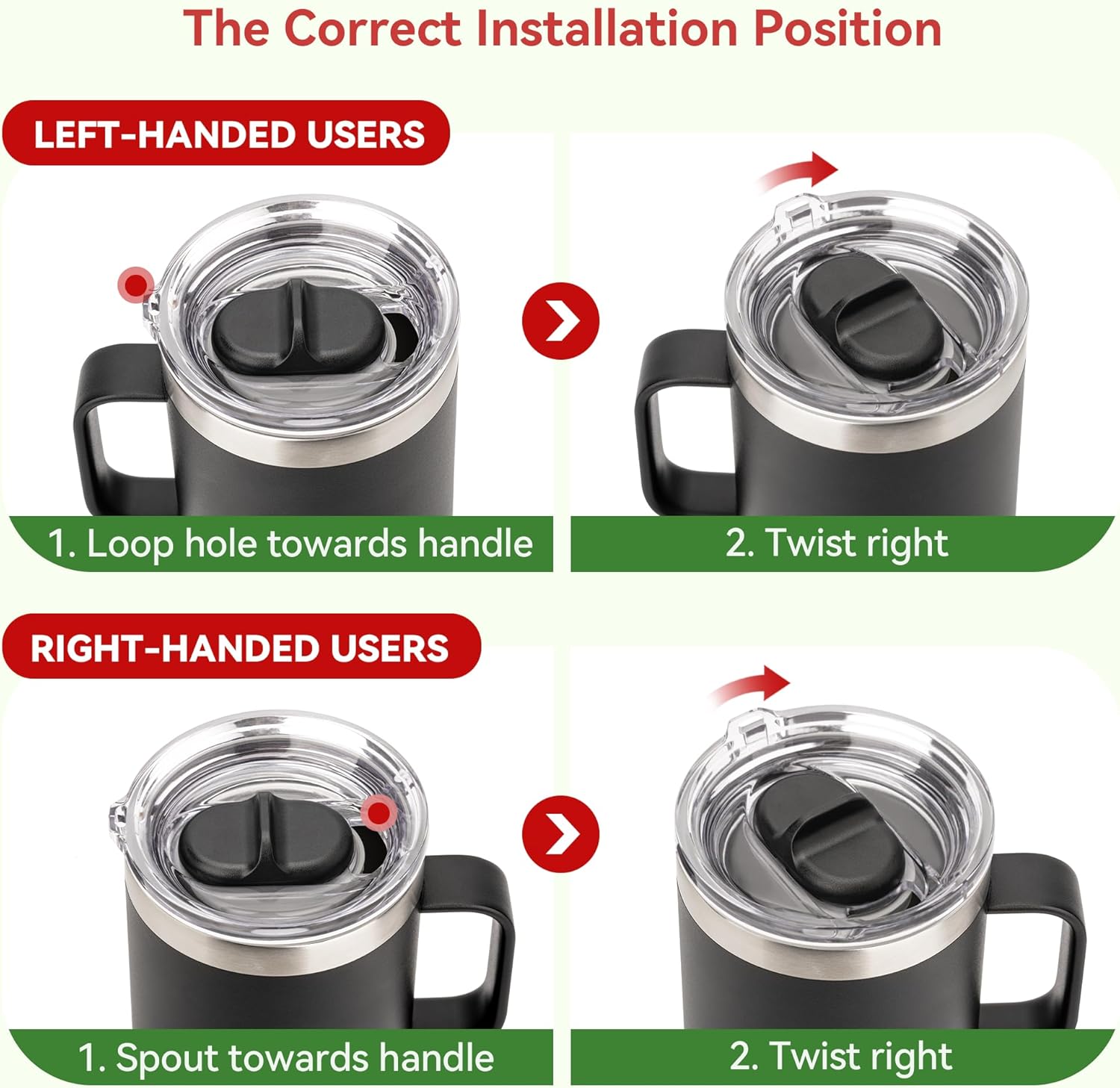 The Correct Installation Position

LEFT-HANDED USERS

1. Loop hole towards handle

2. Twist right

RIGHT-HANDED USERS

1. Spout towards handle

2. Twist right