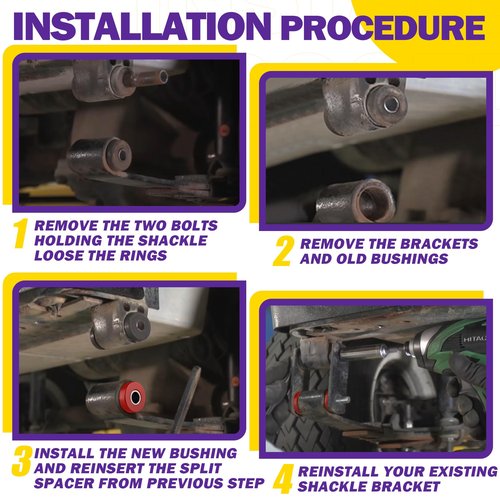 INSTALLATION PROCEDURE

1 REMOVE THE TWO BOLTS HOLDING THE SHACKLE LOOSE THE RINGS

2 REMOVE THE BRACKETS AND OLD BUSHINGS

3 INSTALL THE NEW BUSHING AND REINSERT THE SPLIT SPACER FROM PREVIOUS STEP

HITAC

4 REINSTALL YOUR EXISTING SHACKLE BRACKET