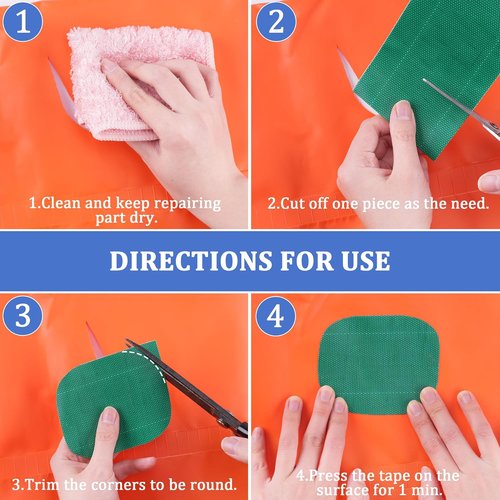 1

1.Clean and keep repairing part dry.

2

2.Cut off one piece as the need.

DIRECTIONS FOR USE

3

3.Trim the corners to be round.

4

4.Press the tape on the surface for 1 min.