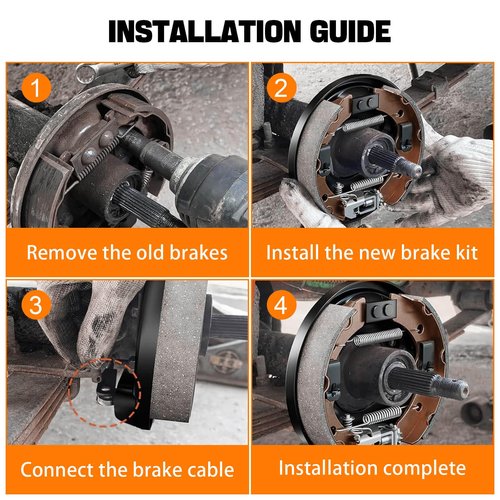 INSTALLATION GUIDE

1
Remove the old brakes

2
Install the new brake kit

3
Connect the brake cable

4
Installation complete