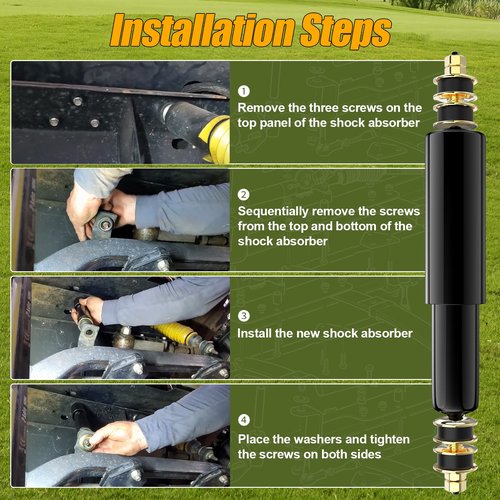 Installation Steps

1
Remove the three screws on the top panel of the shock absorber

2
Sequentially remove the screws from the top and bottom of the shock absorber

3
Install the new shock absorber

4
Place the washers and tighten the screws on both sides