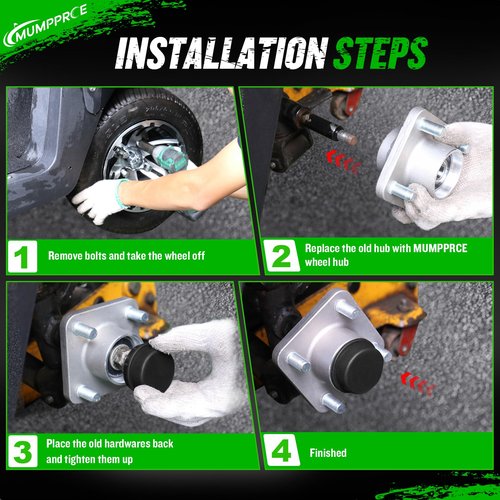 MUMPPRCE

INSTALLATION STEPS

1 Remove bolts and take the wheel off

2 Replace the old hub with MUMPPRCE wheel hub

3 Place the old hardwares back and tighten them up

4 Finished