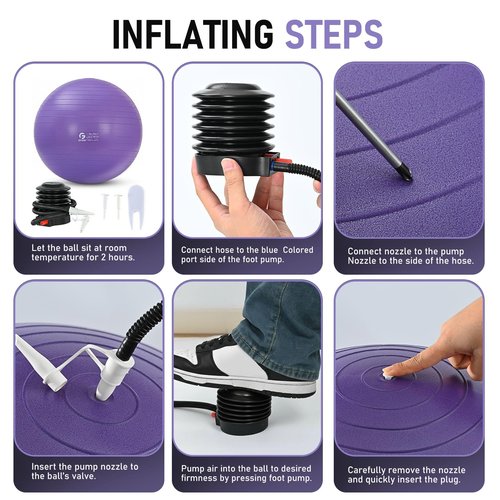 INFLATING STEPS

Let the ball sit at room temperature for 2 hours.

Connect hose to the blue Colored port side of the foot pump.

Connect nozzle to the pump Nozzle to the side of the hose.

Insert the pump nozzle to the ball's valve.

Pump air into the ball to desired firmness by pressing foot pump.

Carefully remove the nozzle and quickly insert the plug.