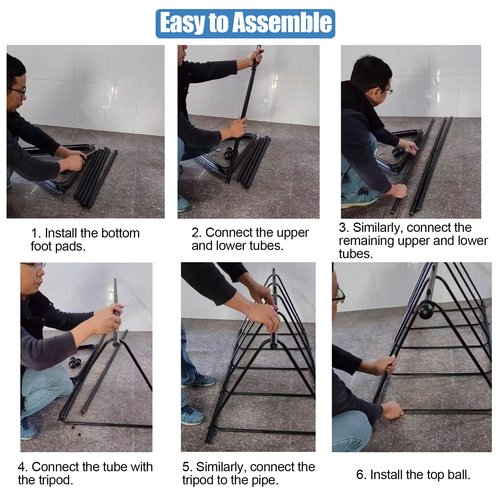 Easy to Assemble

1. Install the bottom foot pads.

2. Connect the upper and lower tubes.

3. Similarly, connect the remaining upper and lower tubes.

4. Connect the tube with the tripod.

5. Similarly, connect the tripod to the pipe.

6. Install the top ball.