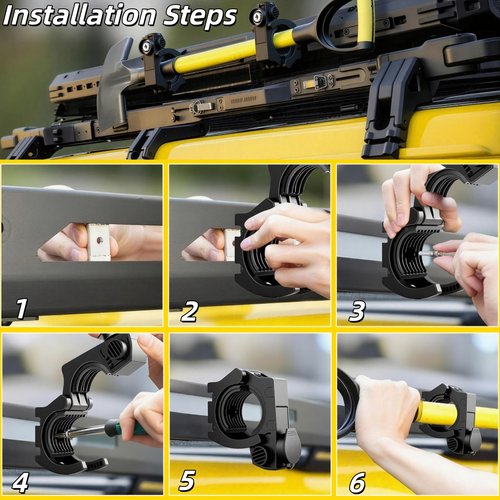 Installation Steps

1

2

3

4

5

6