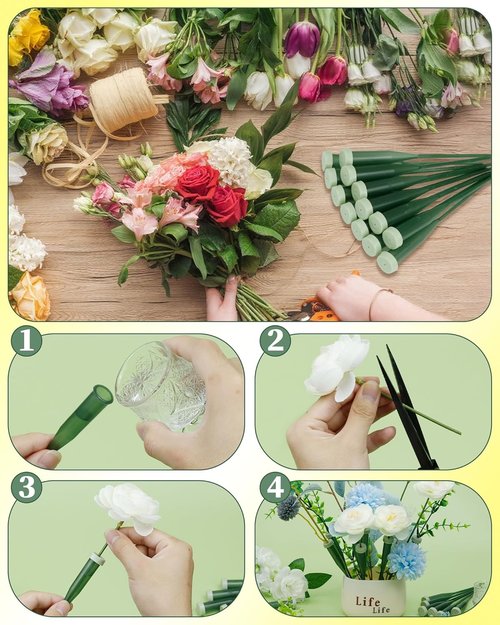 1

2

3

4

Life
Life