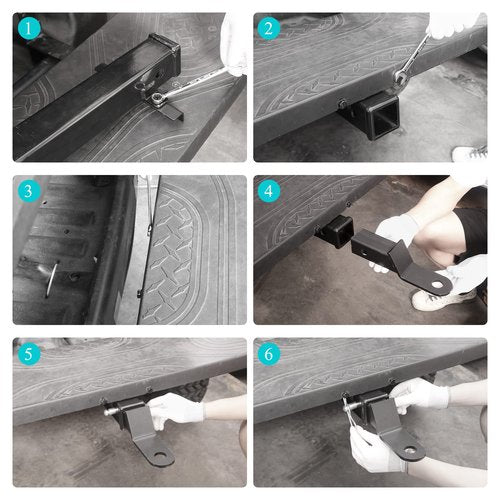 1

2

3

4

5

6