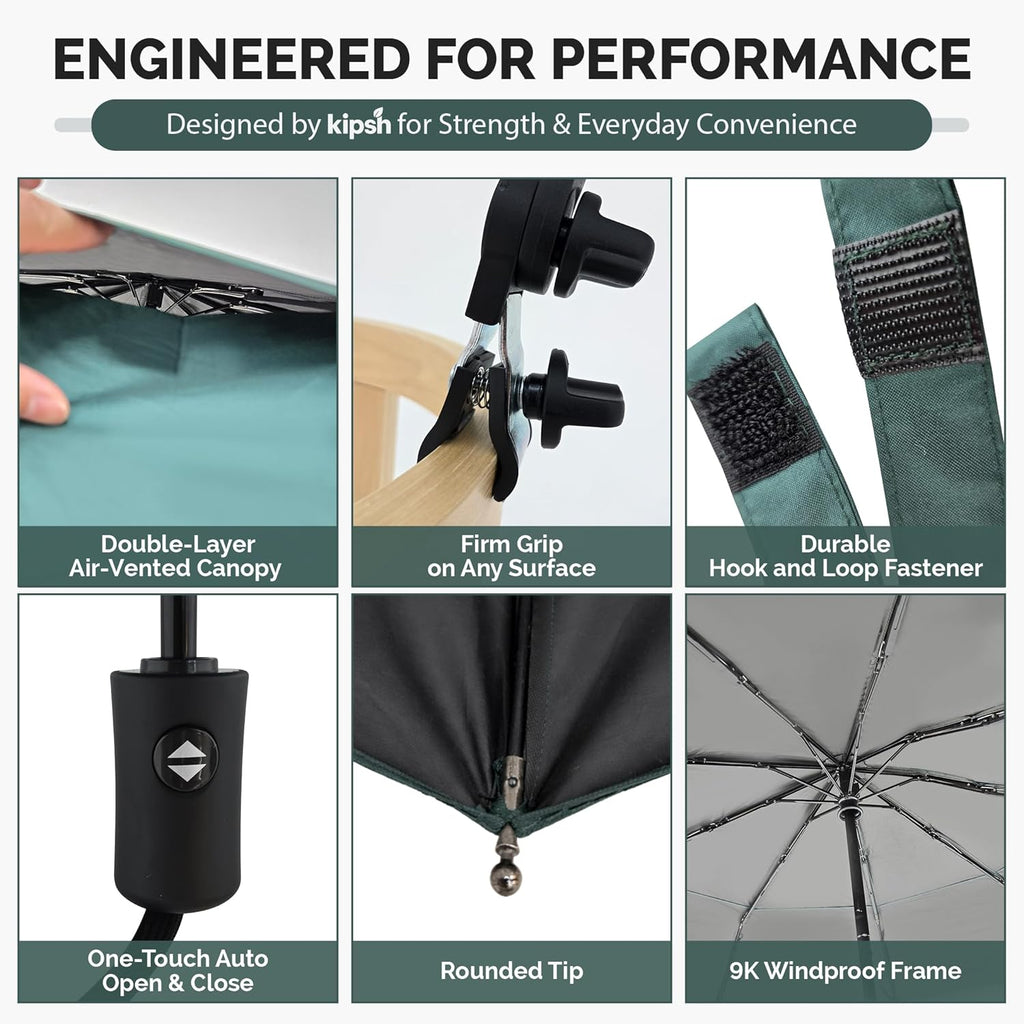 ENGINEERED FOR PERFORMANCE

Designed by kipsh for Strength & Everyday Convenience

Double-Layer Air-Vented Canopy

Firm Grip on Any Surface

Durable Hook and Loop Fastener

One-Touch Auto Open & Close

Rounded Tip

9K Windproof Frame