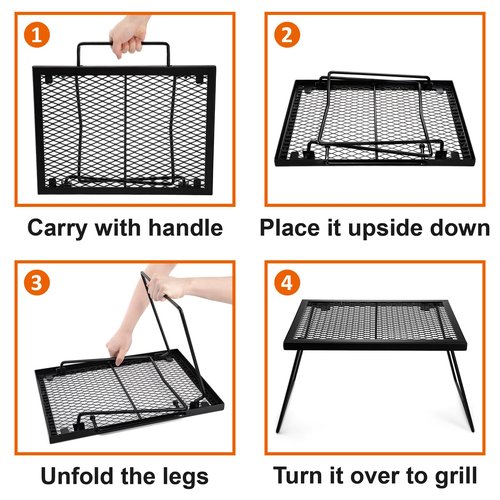 1
Carry with handle

2
Place it upside down

3
Unfold the legs

4
Turn it over to grill