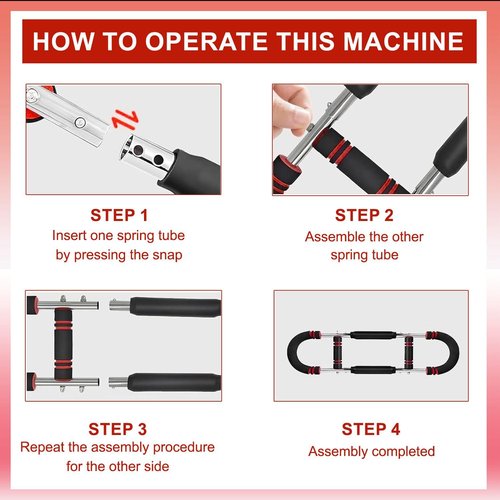 HOW TO OPERATE THIS MACHINE

STEP 1
Insert one spring tube by pressing the snap

STEP 2
Assemble the other spring tube

STEP 3
Repeat the assembly procedure for the other side

STEP 4
Assembly completed