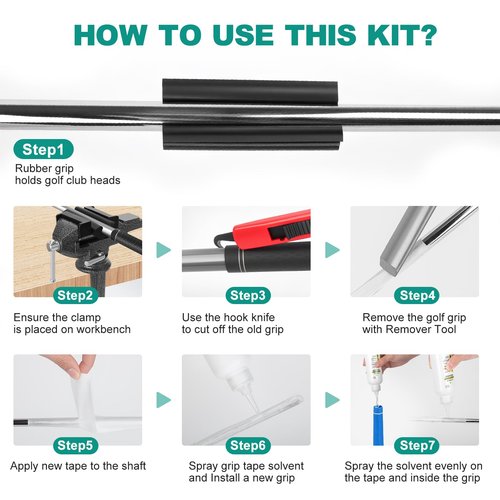 HOW TO USE THIS KIT?

Step1
Rubber grip holds golf club heads

Step2
Ensure the clamp is placed on workbench

Step3
Use the hook knife to cut off the old grip

Step4
Remove the golf grip with Remover Tool

Step5
Apply new tape to the shaft

Step6
Spray grip tape solvent and Install a new grip

Step7
Spray the solvent evenly on the tape and inside the grip