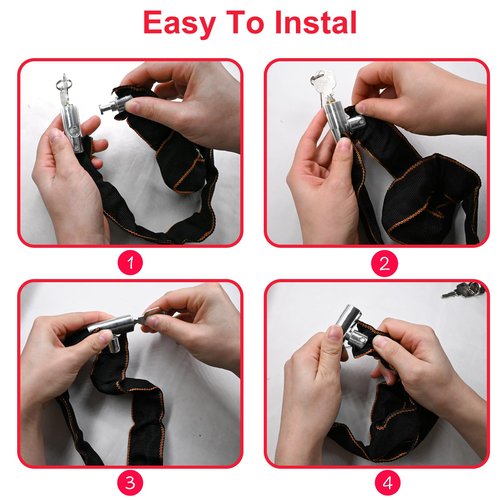 Easy To Instal

1

2

3

4