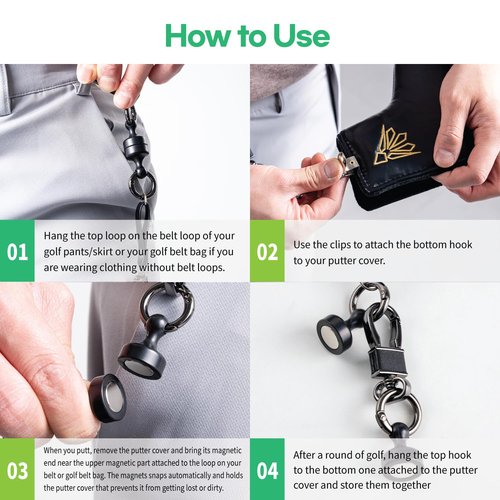 How to Use

01 Hang the top loop on the belt loop of your golf pants/skirt or your golf belt bag if you are wearing clothing without belt loops.

02 Use the clips to attach the bottom hook to your putter cover.

03 When you putt, remove the putter cover and bring its magnetic end near the upper magnetic part attached to the loop on your belt or golf belt bag. The magnets snaps automatically and holds the putter cover that prevents it from getting lost or dirty.

04 After a round of golf, hang the top hook to the bottom one attached to the putter cover and store them together