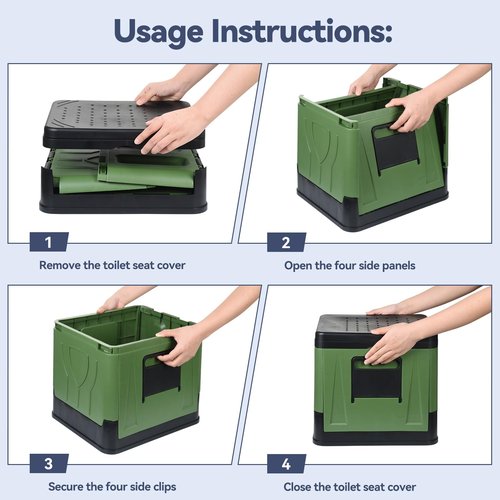 Usage Instructions:

1
Remove the toilet seat cover

2
Open the four side panels

3
Secure the four side clips

4
Close the toilet seat cover