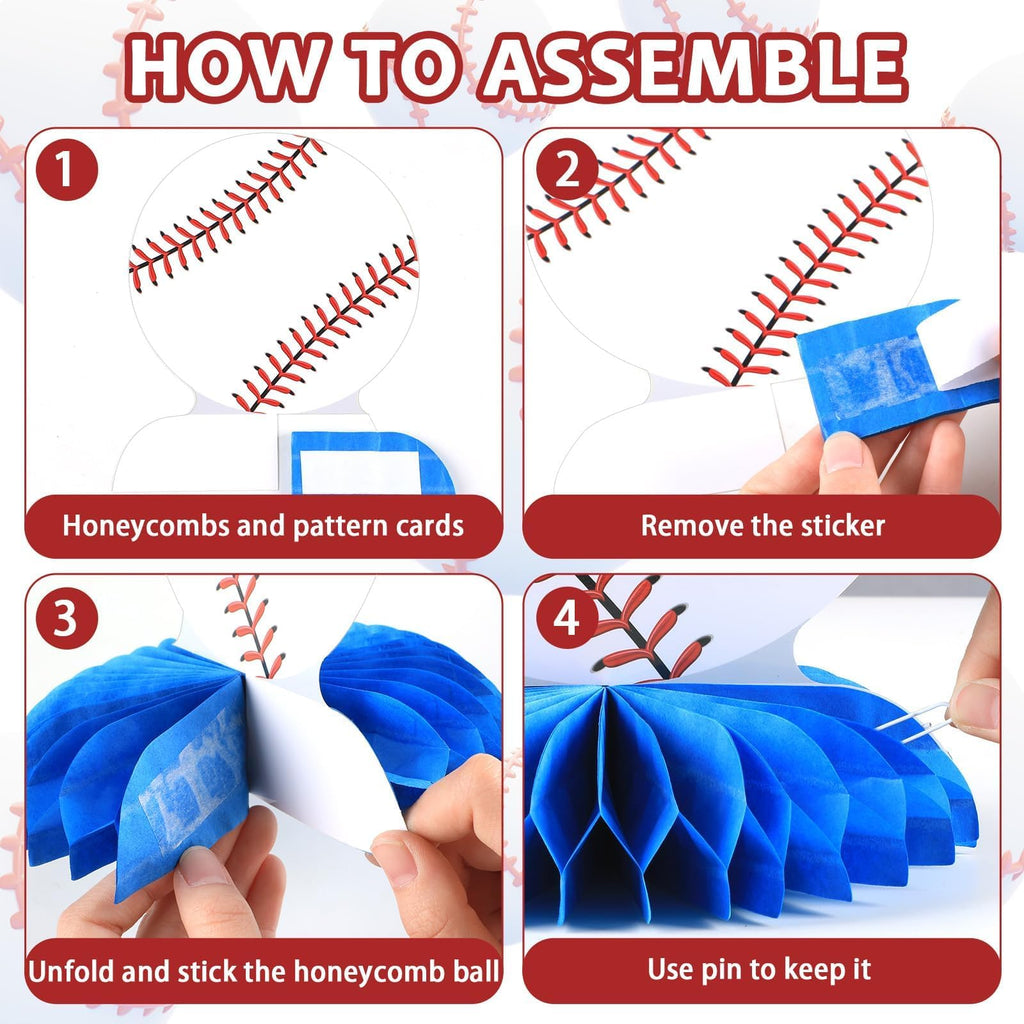 HOW TO ASSEMBLE

1

Honeycombs and pattern cards

2

Remove the sticker

3

Unfold and stick the honeycomb ball

4

Use pin to keep it