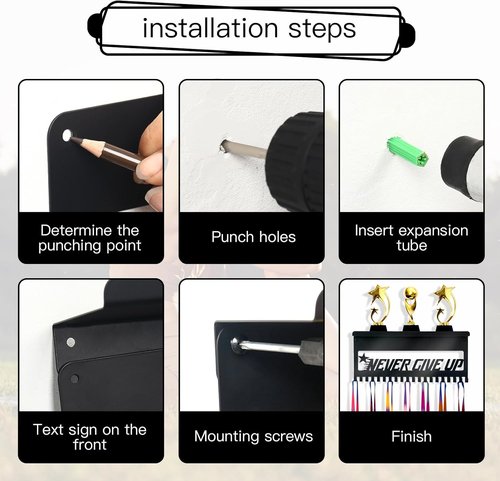 installation steps

Determine the punching point

Punch holes

Insert expansion tube

Text sign on the front

Mounting screws

NEVER GIVE UP

Finish