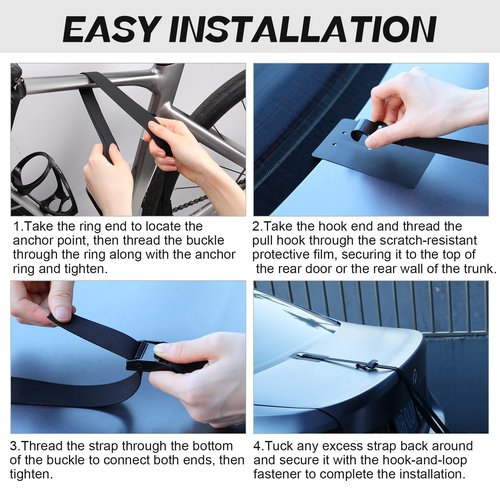 EASY INSTALLATION

1.Take the ring end to locate the anchor point, then thread the buckle through the ring along with the anchor ring and tighten.

2.Take the hook end and thread the pull hook through the scratch-resistant protective film, securing it to the top of the rear door or the rear wall of the trunk.

3.Thread the strap through the bottom of the buckle to connect both ends, then tighten.

4.Tuck any excess strap back around and secure it with the hook-and-loop fastener to complete the installation.