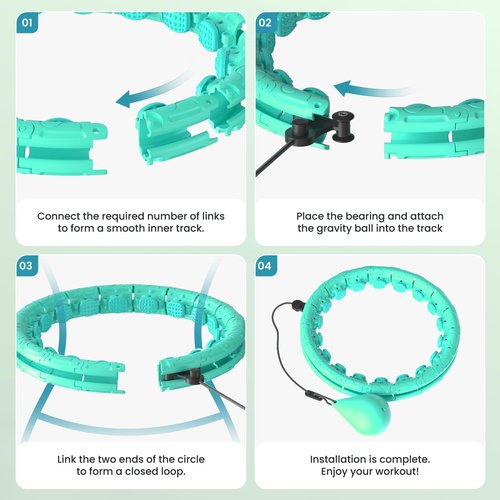 01

Connect the required number of links to form a smooth inner track.

02

Place the bearing and attach the gravity ball into the track

03

Link the two ends of the circle to form a closed loop.

04

Installation is complete. Enjoy your workout!