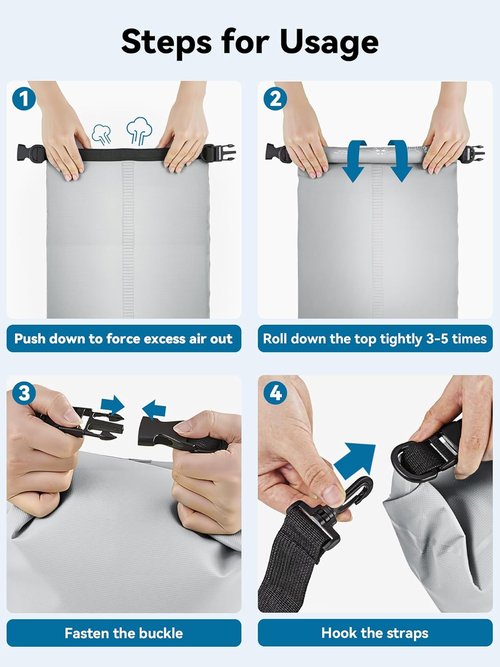 Steps for Usage

1

Push down to force excess air out

2

Roll down the top tightly 3-5 times

3

Fasten the buckle

4

Hook the straps