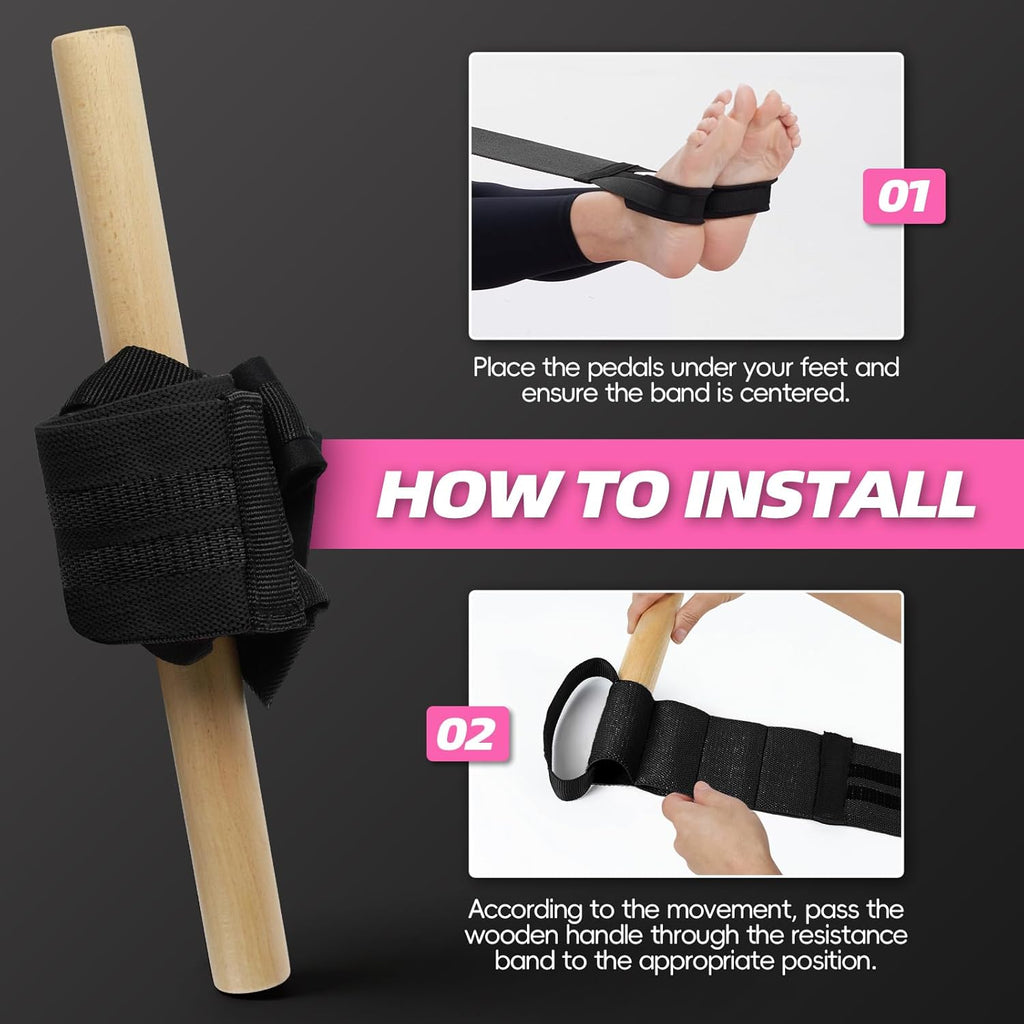 01

Place the pedals under your feet and ensure the band is centered.

HOW TO INSTALL

02

According to the movement, pass the wooden handle through the resistance band to the appropriate position.