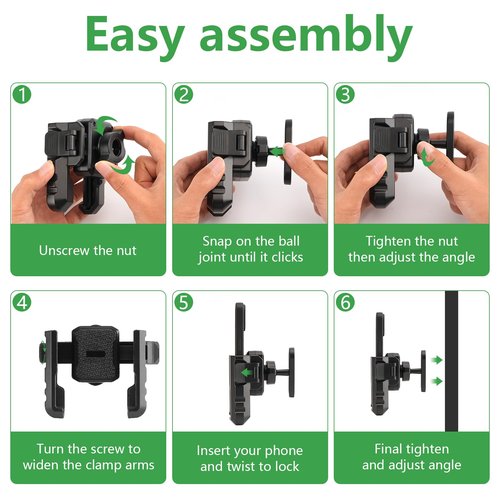 Easy assembly

1
Unscrew the nut

2
Snap on the ball joint until it clicks

3
Tighten the nut then adjust the angle

4
Turn the screw to widen the clamp arms

5
Insert your phone and twist to lock

6
Final tighten and adjust angle