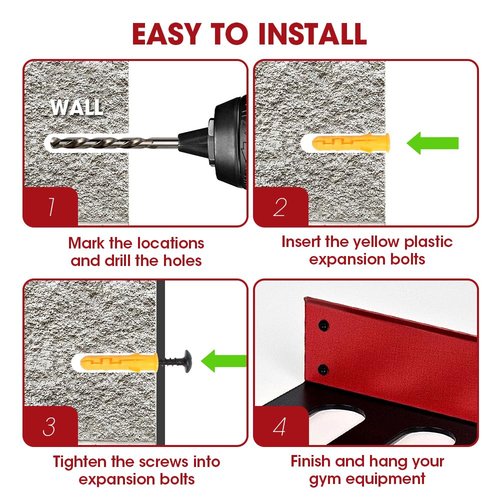 EASY TO INSTALL

WALL

1

Mark the locations and drill the holes

2

Insert the yellow plastic expansion bolts

3

Tighten the screws into expansion bolts

4

Finish and hang your gym equipment