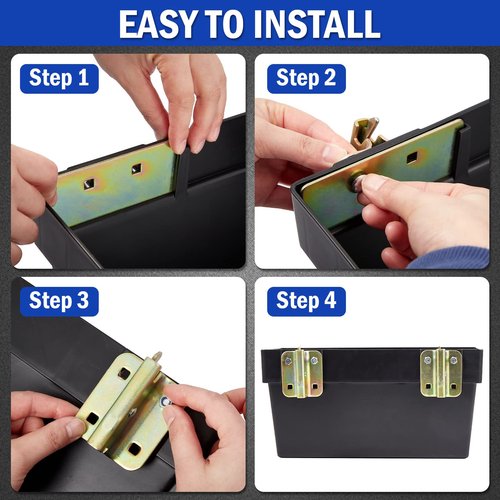 EASY TO INSTALL

Step 1

Step 2

Step 3

Step 4